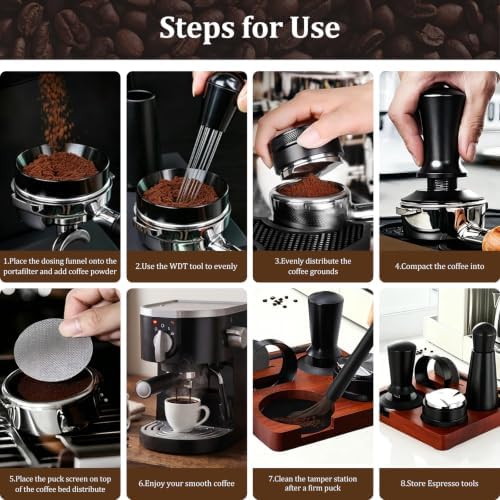 Steps for Use

1.Place the dosing funnel onto the portafilter and add coffee powder

2.Use the WDT tool to evenly

3.Evenly distribute the coffee grounds

4.Compact the coffee into

5.Place the puck screen on top of the coffee bed distribute

6.Enjoy your smooth coffee

7.Clean the tamper station after a firm puck

8.Store Espresso tools