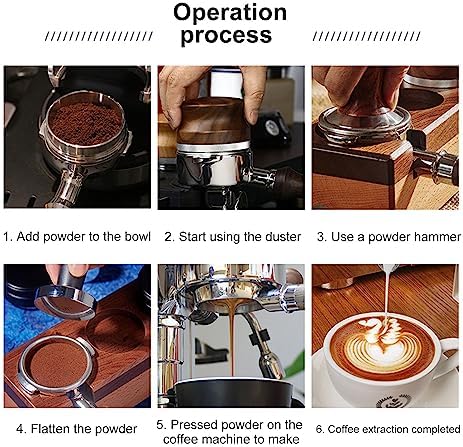 Operation process

1. Add powder to the bowl

2. Start using the duster

3. Use a powder hammer

4. Flatten the powder

5. Pressed powder on the coffee machine to make

6. Coffee extraction completed