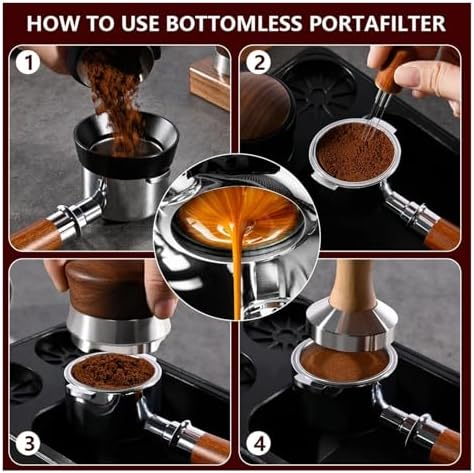 HOW TO USE BOTTOMLESS PORTAFILTER

1

2

3

4