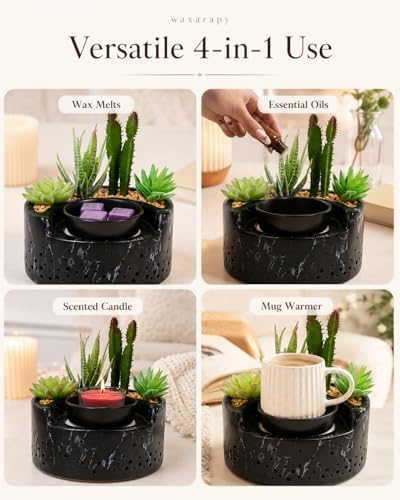 waxarapy

Versatile 4-in-1 Use

Wax Melts

Essential Oils

Scented Candle

Mug Warmer