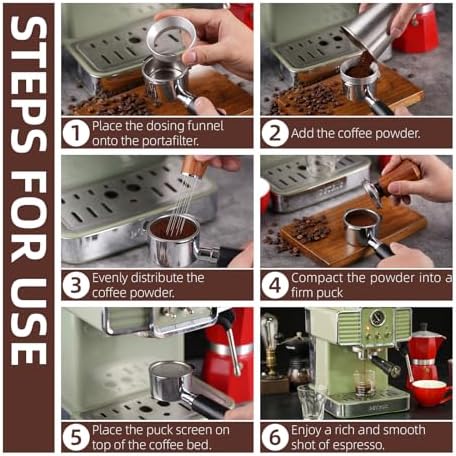 STEPS FOR USE

1 Place the dosing funnel onto the portafilter.

2 Add the coffee powder.

3 Evenly distribute the coffee powder.

4 Compact the powder into a firm puck

5 Place the puck screen on top of the coffee bed.

6 Enjoy a rich and smooth shot of espresso.