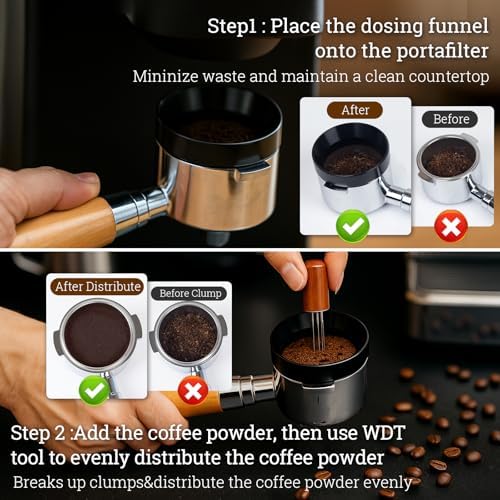 Step1 : Place the dosing funnel onto the portafilter

Mininize waste and maintain a clean countertop

After

Before

After Distribute

Before Clump

Step 2 :Add the coffee powder, then use WDT tool to evenly distribute the coffee powder

Breaks up clumps&distribute the coffee powder evenly