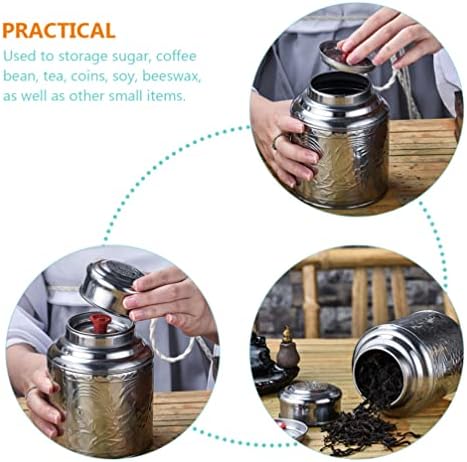 PRACTICAL

Used to storage sugar, coffee bean, tea, coins, soy, beeswax, as well as other small items.