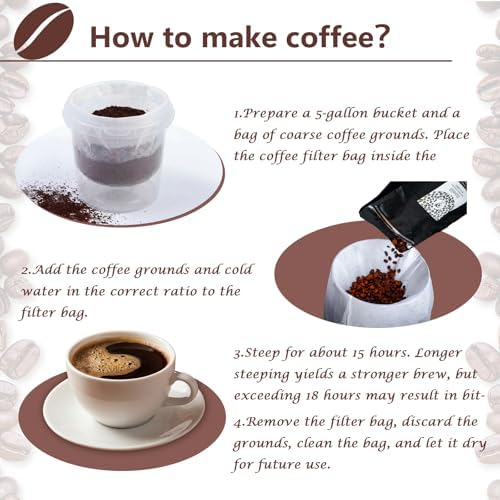 How to make coffee?

1.Prepare a 5-gallon bucket and a bag of coarse coffee grounds. Place the coffee filter bag inside the

2.Add the coffee grounds and cold water in the correct ratio to the filter bag.

3.Steep for about 15 hours. Longer steeping yields a stronger brew, but exceeding 18 hours may result in bit-

4.Remove the filter bag, discard the grounds, clean the bag, and let it dry for future use.