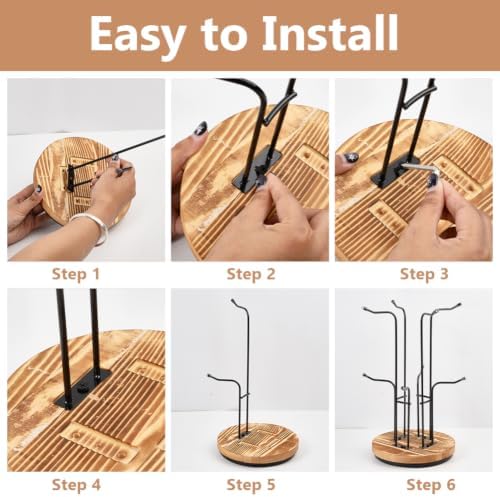 Easy to Install

Step 1

Step 2

Step 3

Step 4

Step 5

Step 6