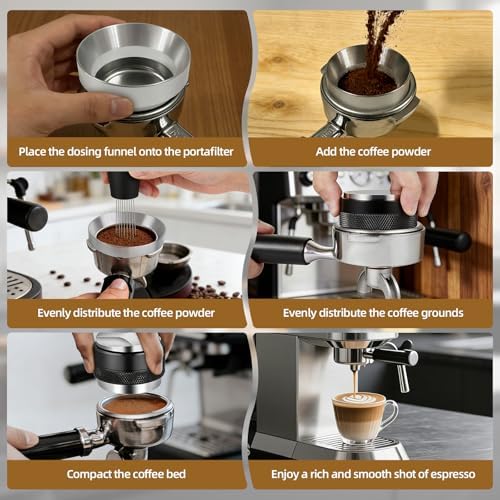 Place the dosing funnel onto the portafilter

Add the coffee powder

Evenly distribute the coffee powder

Evenly distribute the coffee grounds

Compact the coffee bed

Enjoy a rich and smooth shot of espresso