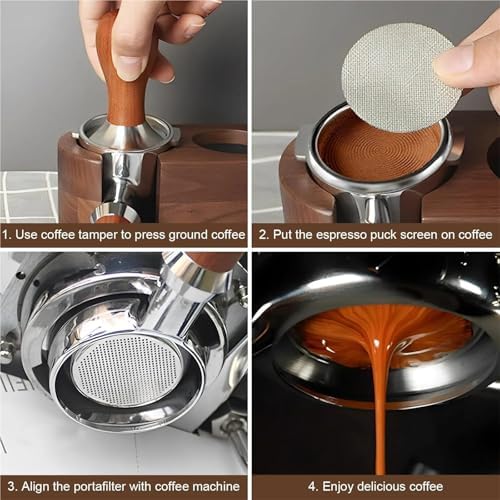 1. Use coffee tamper to press ground coffee

2. Put the espresso puck screen on coffee

3. Align the portafilter with coffee machine

4. Enjoy delicious coffee