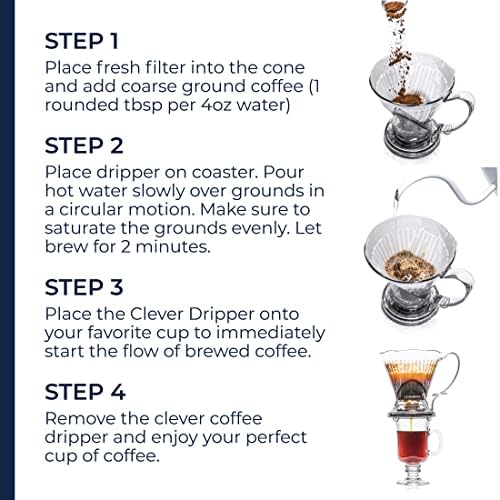 STEP 1

Place fresh filter into the cone and add coarse ground coffee (1 rounded tbsp per 4oz water)

STEP 2

Place dripper on coaster. Pour hot water slowly over grounds in a circular motion. Make sure to saturate the grounds evenly. Let brew for 2 minutes.

STEP 3

Place the Clever Dripper onto your favorite cup to immediately start the flow of brewed coffee.

STEP 4

Remove the clever coffee dripper and enjoy your perfect cup of coffee.