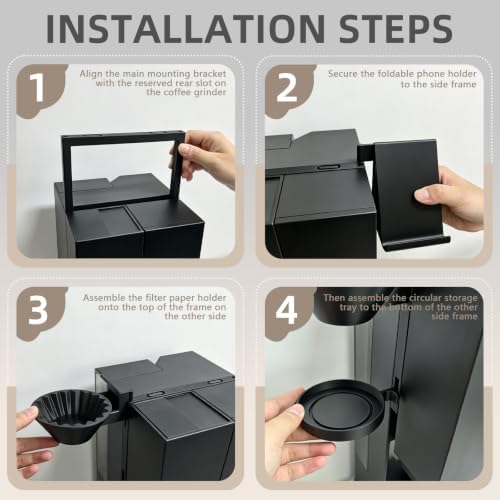 INSTALLATION STEPS

1

Align the main mounting bracket with the reserved rear slot on the coffee grinder

2

Secure the foldable phone holder to the side frame

3

Assemble the filter paper holder onto the top of the frame on the other side

4

Then assemble the circular storage tray to the bottom of the other side frame