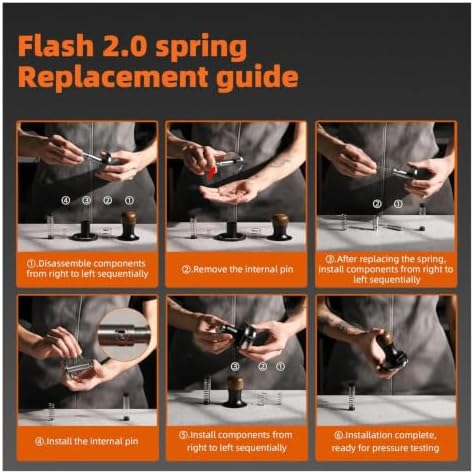 Flash 2.0 spring Replacement guide

④ ③ ② ①

①.Disassemble components from right to left sequentially

②.Remove the internal pin

② ①

③.After replacing the spring, install components from right to left sequentially

④.Install the internal pin

③ ② ①

⑤.Install components from right to left sequentially

⑥.Installation complete, ready for pressure testing