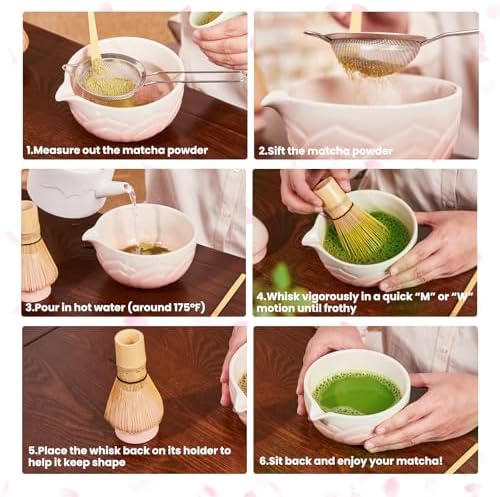 1.Measure out the matcha powder

2.Sift the matcha powder

3.Pour in hot water (around 175°F)

4.Whisk vigorously in a quick "M" or "W" motion until frothy

5.Place the whisk back on its holder to help it keep shape

6.Sit back and enjoy your matcha!