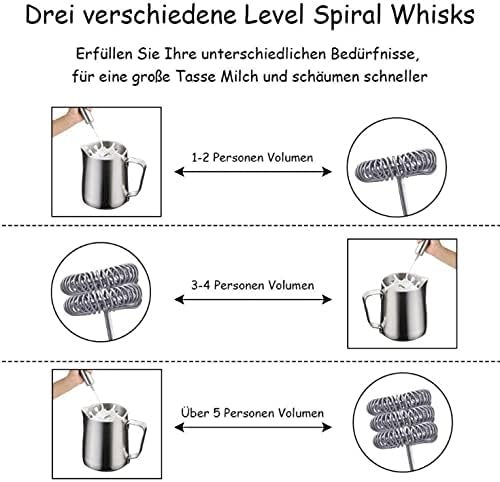 Drei verschiedene Level Spiral Whisks

Erfüllen Sie Ihre unterschiedlichen Bedürfnisse, für eine große Tasse Milch und schäumen schneller

1-2 Personen Volumen

3-4 Personen Volumen

Über 5 Personen Volumen