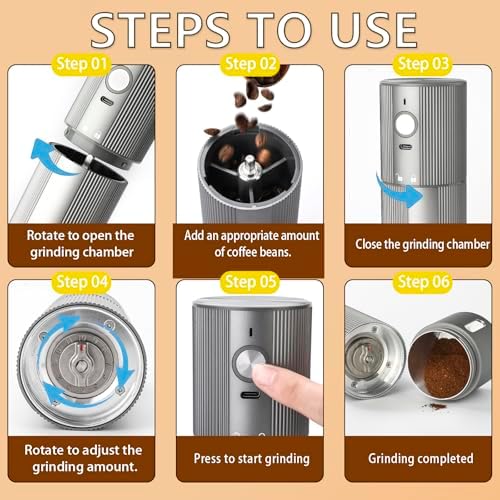 STEPS TO USE

Step 01

Rotate to open the grinding chamber

Step 02

Add an appropriate amount of coffee beans.

Step 03

Close the grinding chamber

Step 04

Rotate to adjust the grinding amount.

Step 05

Press to start grinding

Step 06

Grinding completed