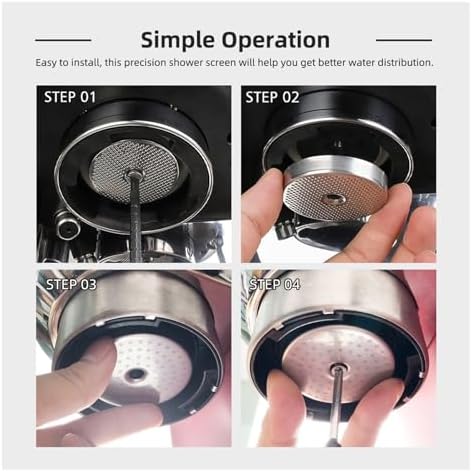 Simple Operation

Easy to install, this precision shower screen will help you get better water distribution.

STEP 01

STEP 02

STEP 03

STEP 04