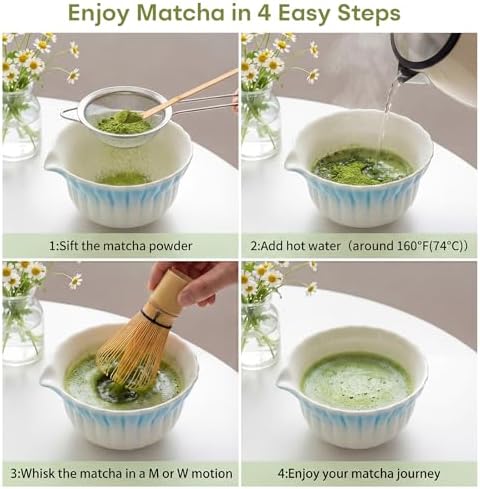 Enjoy Matcha in 4 Easy Steps

1:Sift the matcha powder

2:Add hot water（around 160°F(74°C)）

3:Whisk the matcha in a M or W motion

4:Enjoy your matcha journey