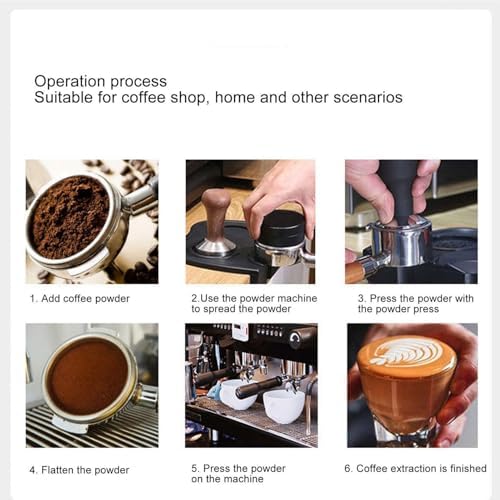 Operation process
Suitable for coffee shop, home and other scenarios

1. Add coffee powder

2.Use the powder machine to spread the powder

3. Press the powder with the powder press

4. Flatten the powder

5. Press the powder on the machine

6. Coffee extraction is finished