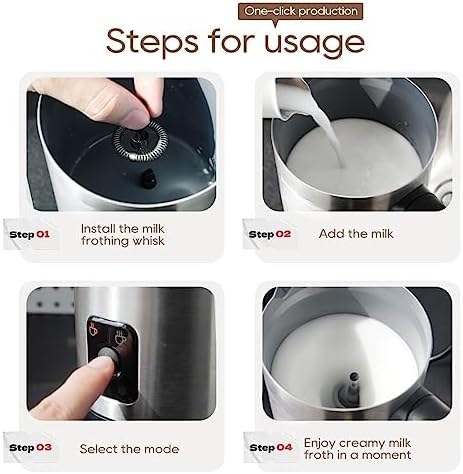 One-click production

Steps for usage

Step 01 Install the milk frothing whisk

Step 02 Add the milk

Step 03 Select the mode

Step 04 Enjoy creamy milk froth in a moment