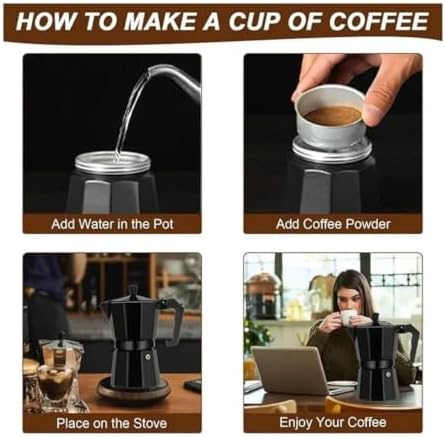 HOW TO MAKE A CUP OF COFFEE

Add Water in the Pot

Add Coffee Powder

Place on the Stove

Enjoy Your Coffee