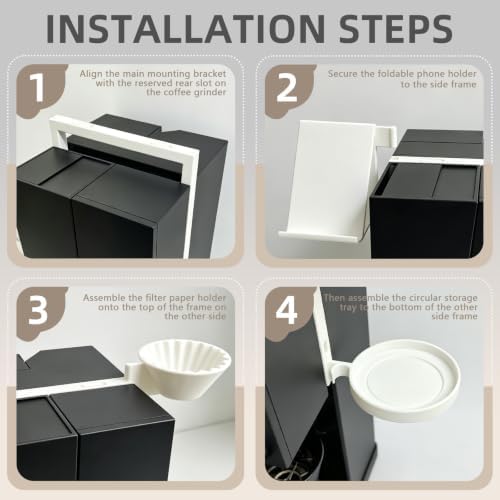 INSTALLATION STEPS

1

Align the main mounting bracket with the reserved rear slot on the coffee grinder

2

Secure the foldable phone holder to the side frame

3

Assemble the filter paper holder onto the top of the frame on the other side

4

Then assemble the circular storage tray to the bottom of the other side frame