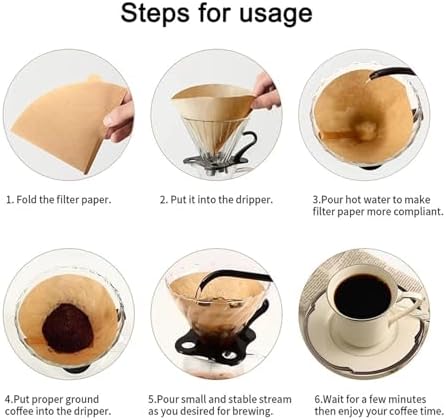 Steps for usage

1. Fold the filter paper.

2. Put it into the dripper.

3.Pour hot water to make filter paper more compliant.

4.Put proper ground coffee into the dripper.

5.Pour small and stable stream as you desired for brewing.

6.Wait for a few minutes then enjoy your coffee time.