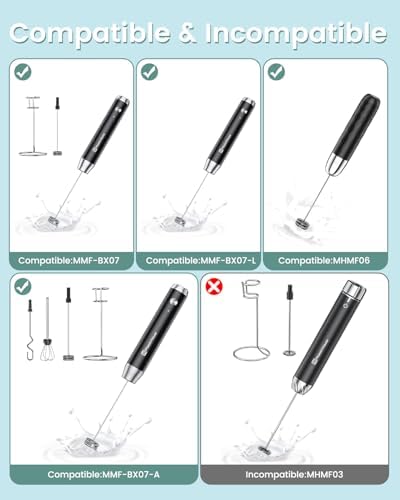 Compatible & Incompatible

Compatible:MMF-BX07

Compatible:MMF-BX07-L

Compatible:MHMF06

Compatible:MMF-BX07-A

Incompatible:MHMF03