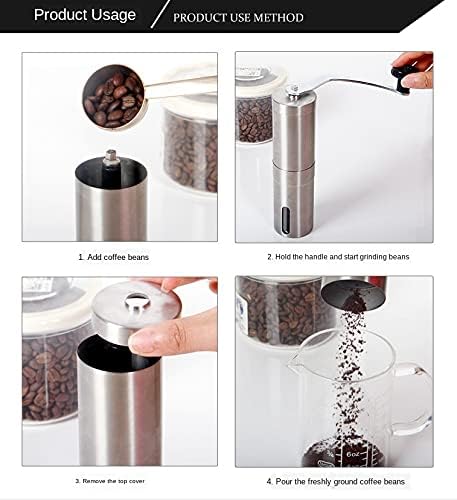 Product Usage

PRODUCT USE METHOD

1. Add coffee beans

2. Hold the handle and start grinding beans

3. Remove the top cover

4. Pour the freshly ground coffee beans