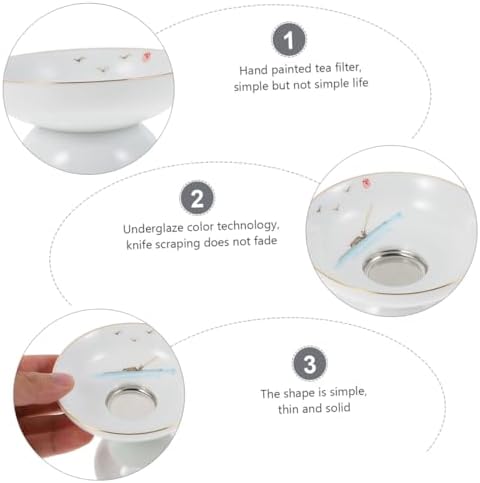 1

Hand painted tea filter, simple but not simple life

2

Underglaze color technology, knife scraping does not fade

3

The shape is simple, thin and solid