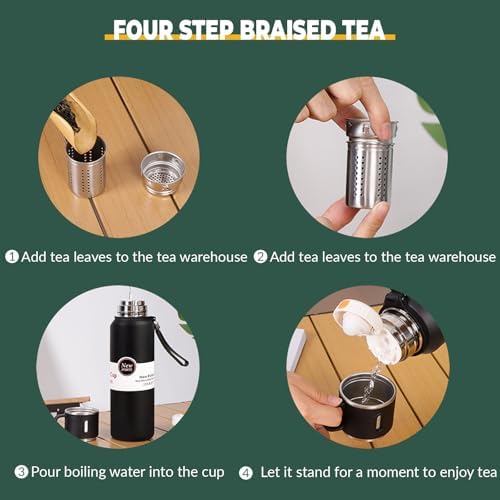 FOUR STEP BRAISED TEA

❶ Add tea leaves to the tea warehouse

❷ Add tea leaves to the tea warehouse

❸ Pour boiling water into the cup

❹ Let it stand for a moment to enjoy tea