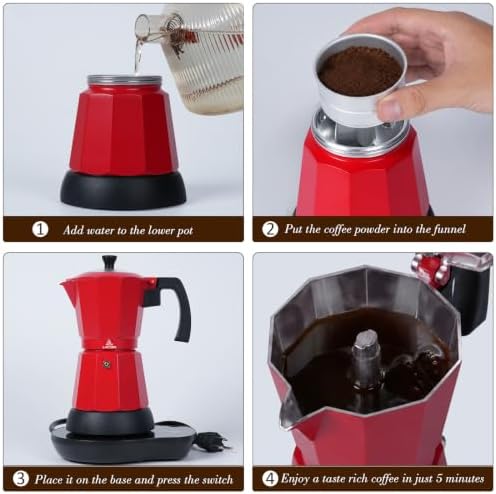 ① Add water to the lower pot

② Put the coffee powder into the funnel

③ Place it on the base and press the switch

④ Enjoy a taste rich coffee in just 5 minutes