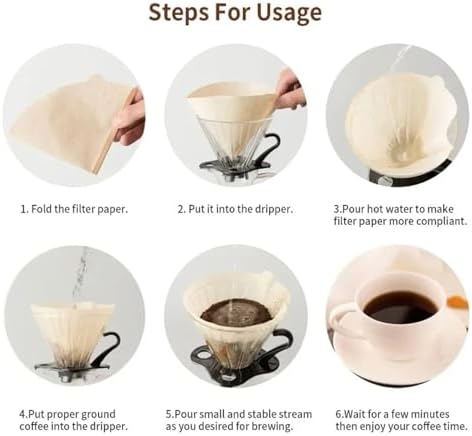 Steps For Usage

1. Fold the filter paper.

2. Put it into the dripper.

3.Pour hot water to make filter paper more compliant.

4.Put proper ground coffee into the dripper.

5.Pour small and stable stream as you desired for brewing.

6.Wait for a few minutes then enjoy your coffee time.